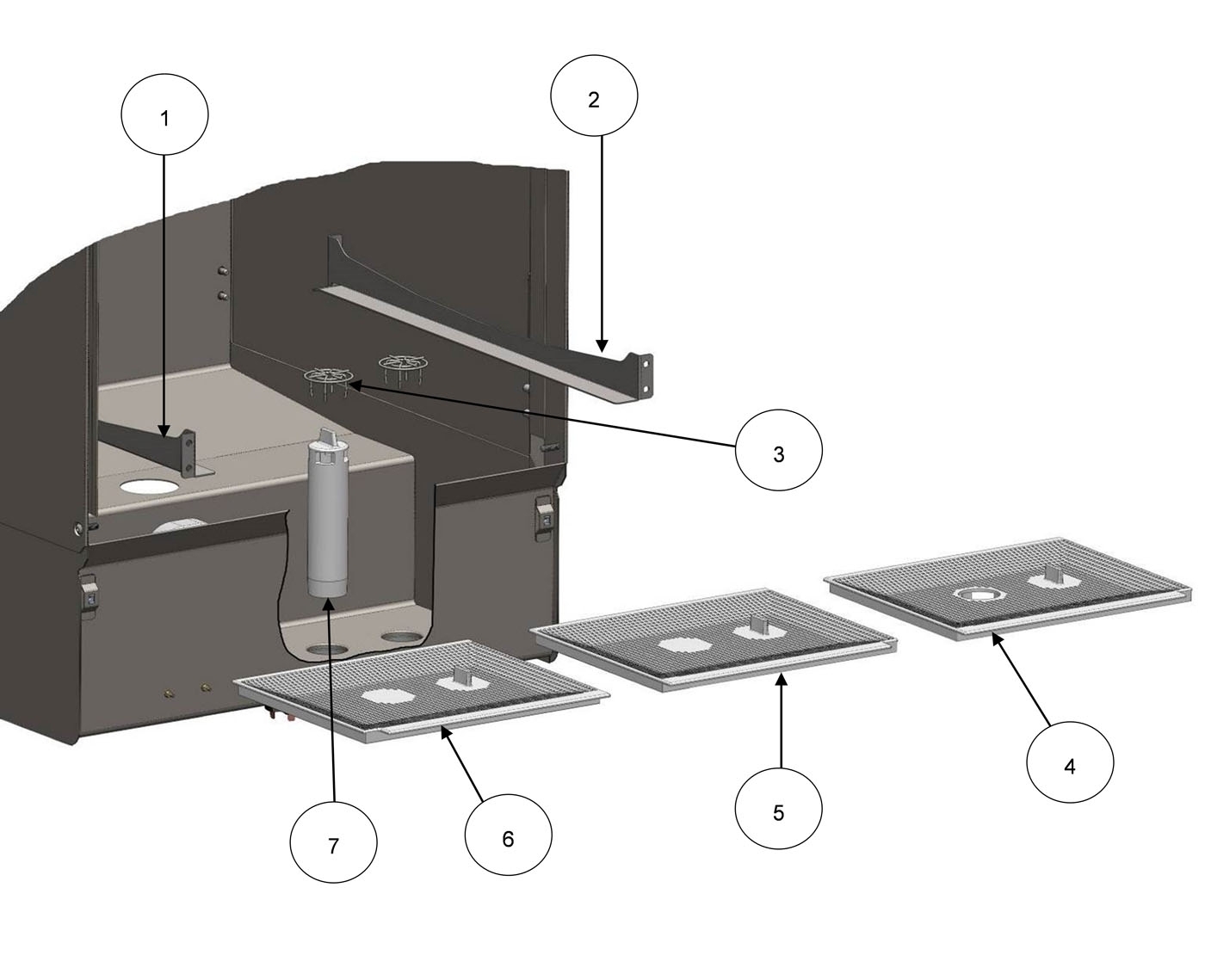 1

2

3

4

5

6

7