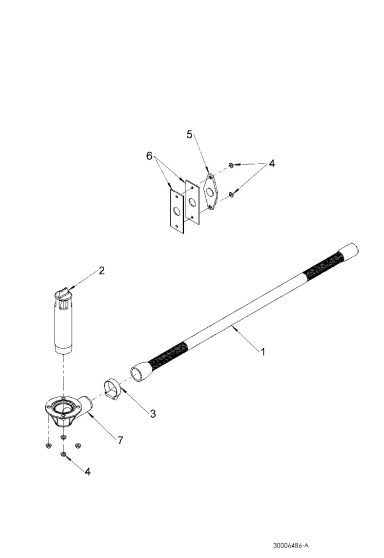 5
6
4
2
1
3
7
4
30006486-A