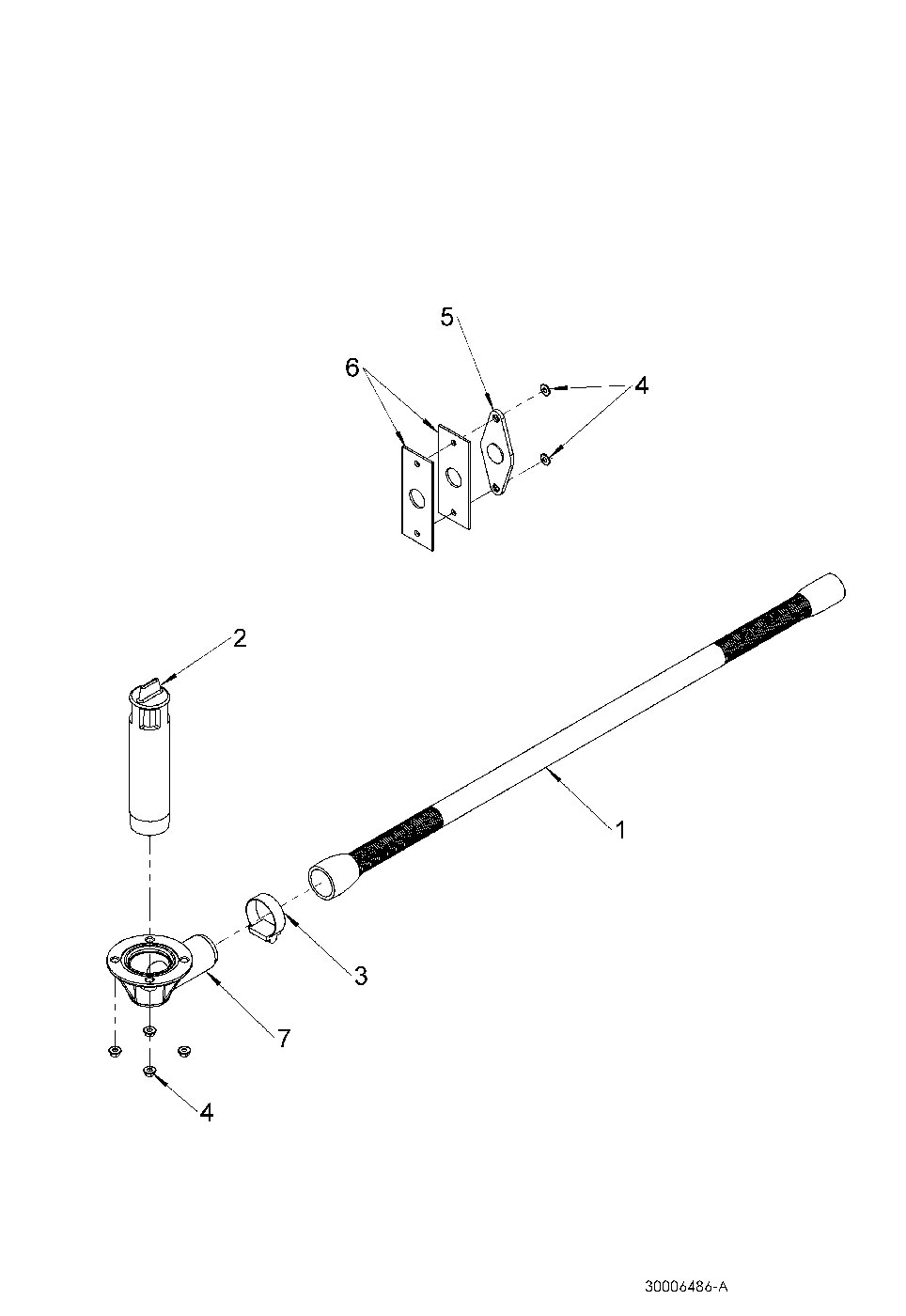 5
6
4
2
1
3
7
4
30006486-A