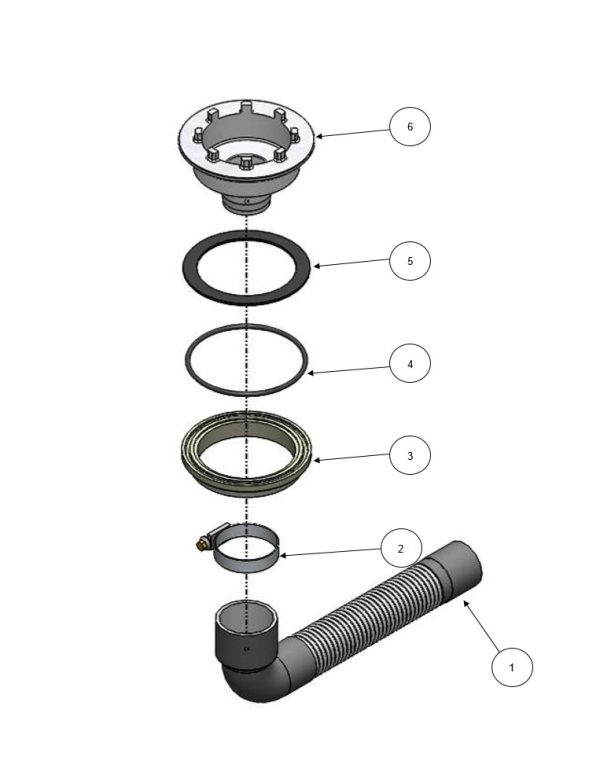 6

5

4

3

2

1