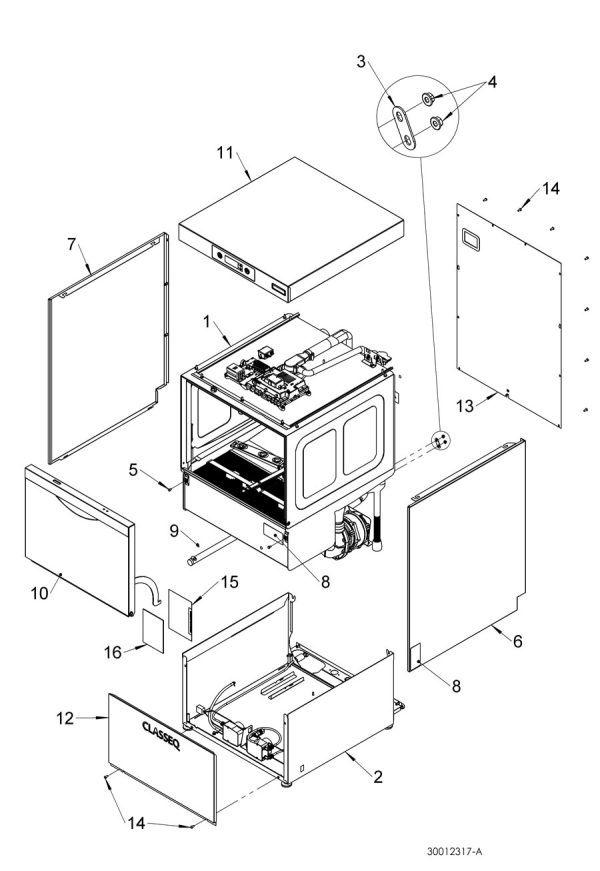 3
4
11
14
7
1
13
5
9
8
10
15
16
6
8
12
CLASSEQ
2
14
30012317-A