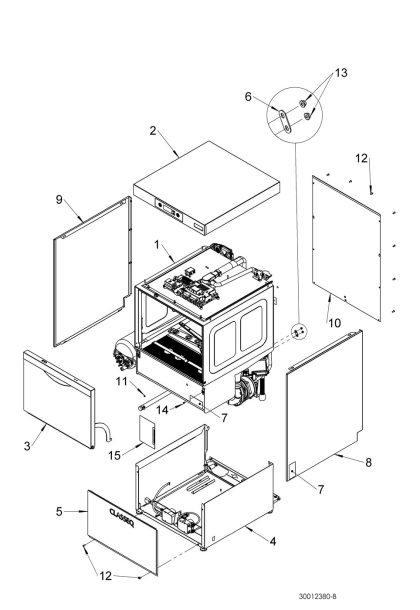 13
6
2
12
9
1
10
11
14
7
3
15
8
7
5
CLASSEQ
4
12
30012380-8