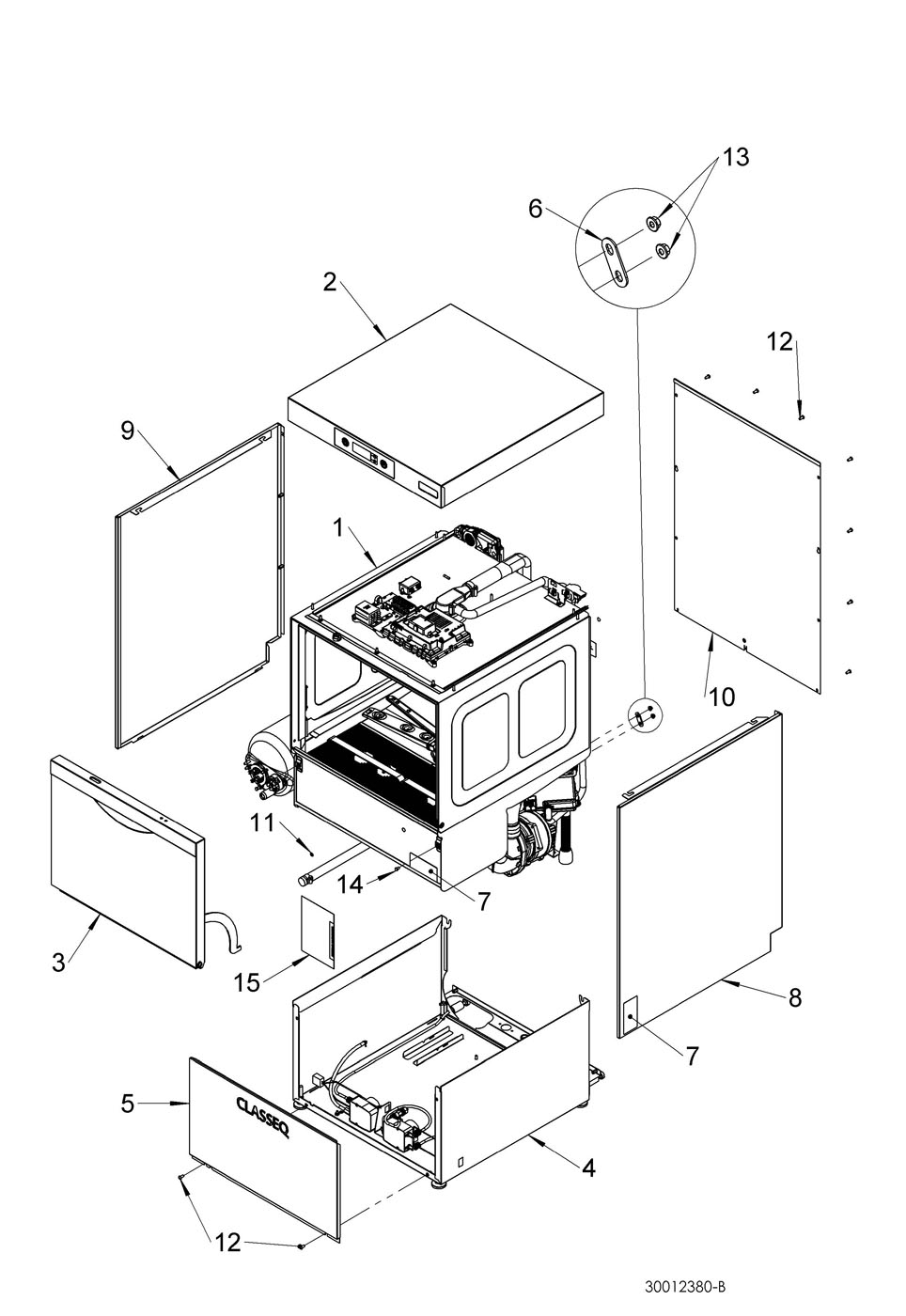 13
6
2
12
9
1
10
11
14
7
3
15
8
7
5
CLASSEQ
4
12
30012380-B