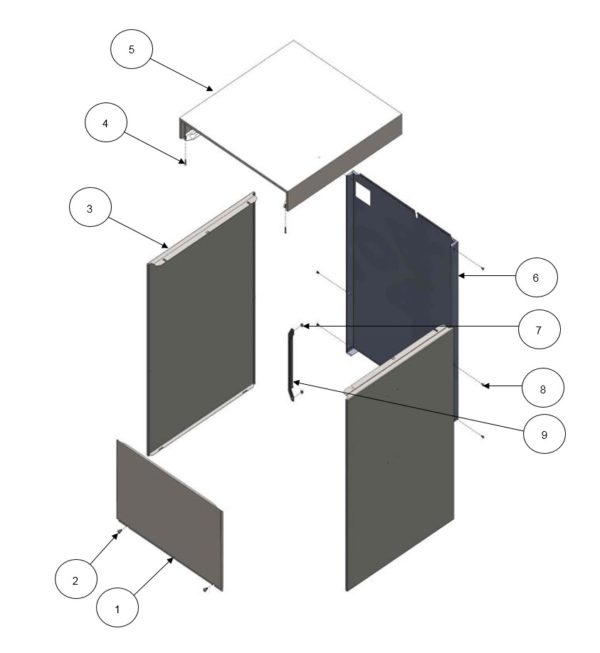 5
4
3
6
7
8
9
2
1