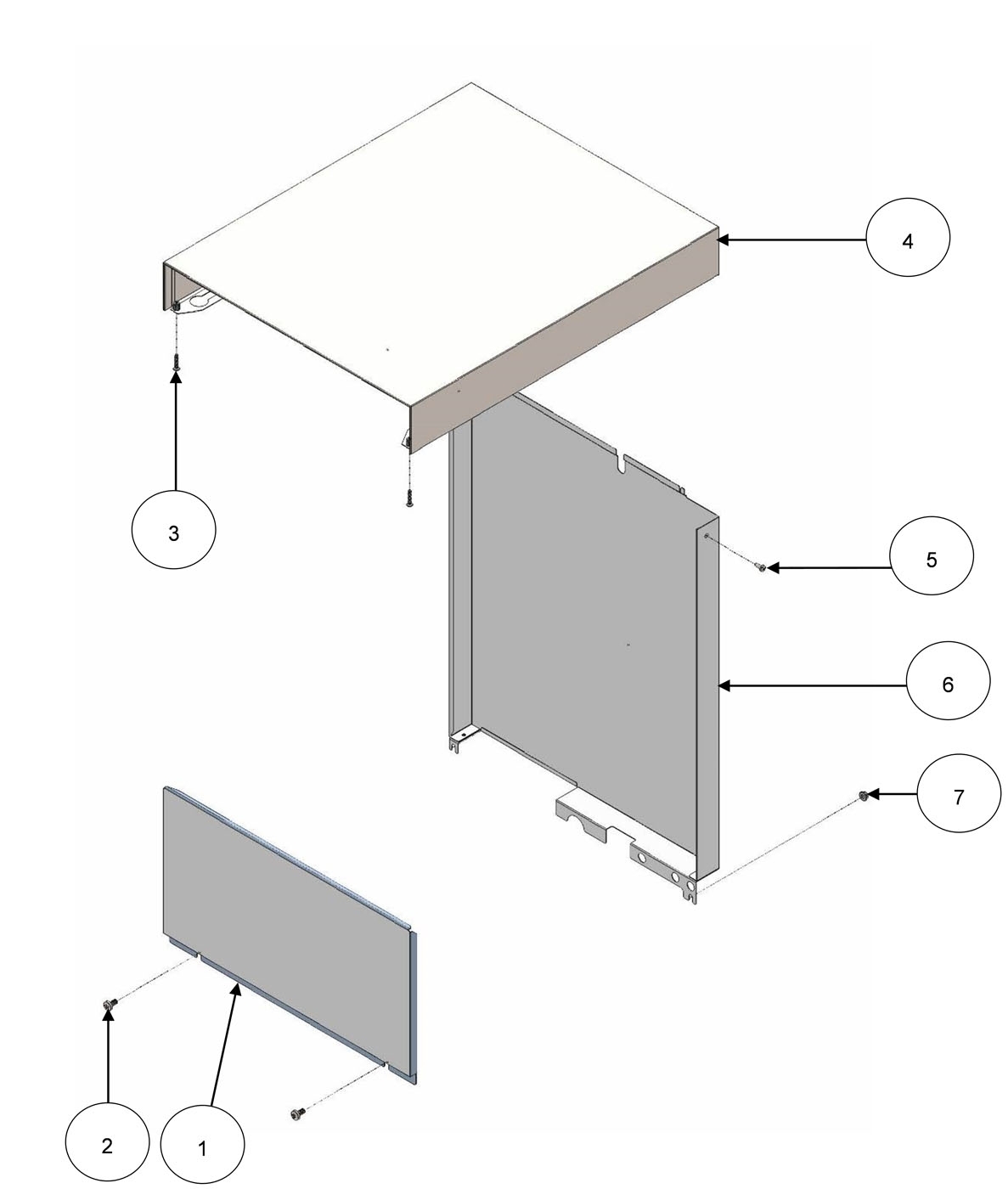 4

3

5

6

7

2

1