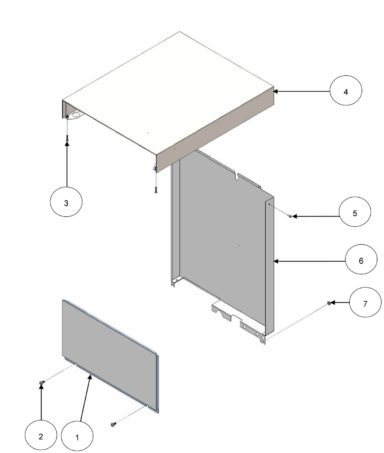 4

3

5

6

7

2

1