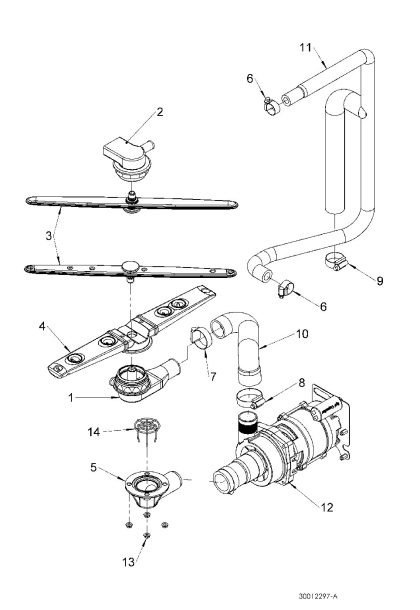 11
6
2
3
9
6
4
10
7
8
1
14
5
12
13
30012297-A