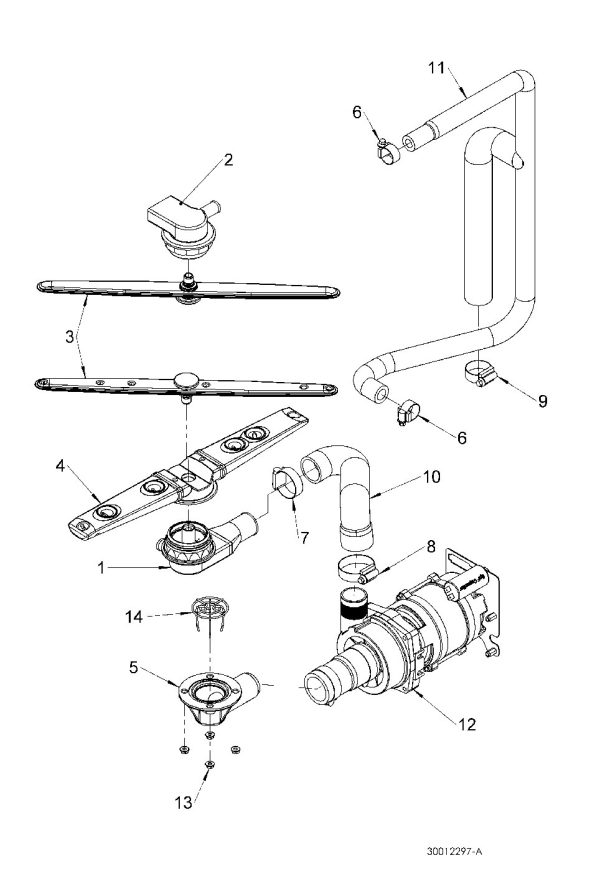 11
6
2
3
9
6
4
10
7
8
1
14
5
12
13
30012297-A