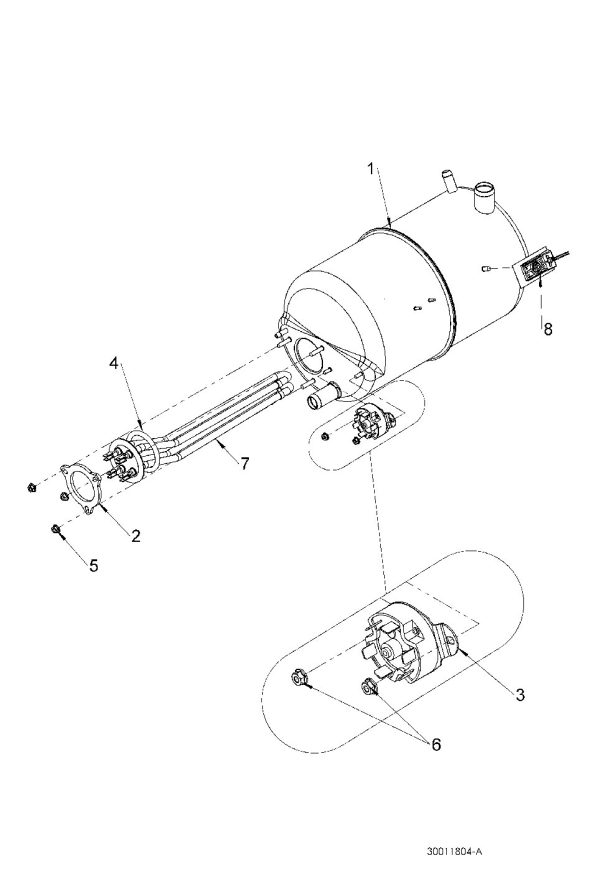 1
8
4
7
2
5
3
6
30011804-A