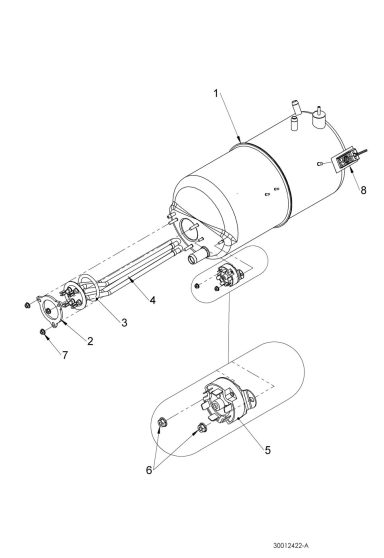 1
8
4
3
2
7
5
6
30012422-A