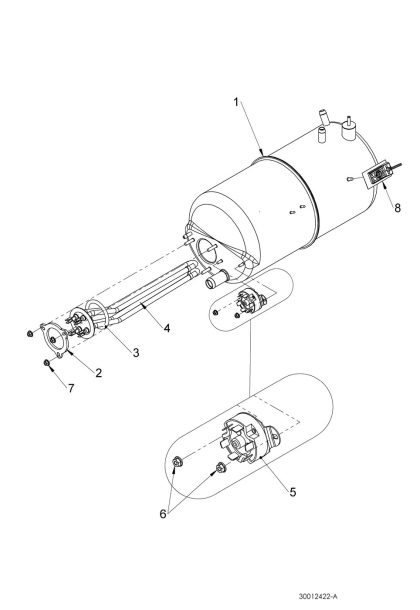 1
8
4
3
2
7
5
6
30012422-A