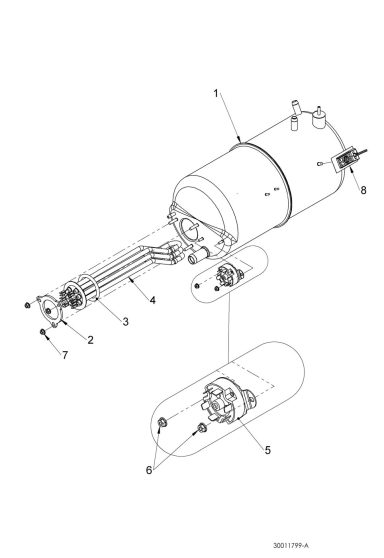 1
8
4
3
2
7
5
6
30011799-A