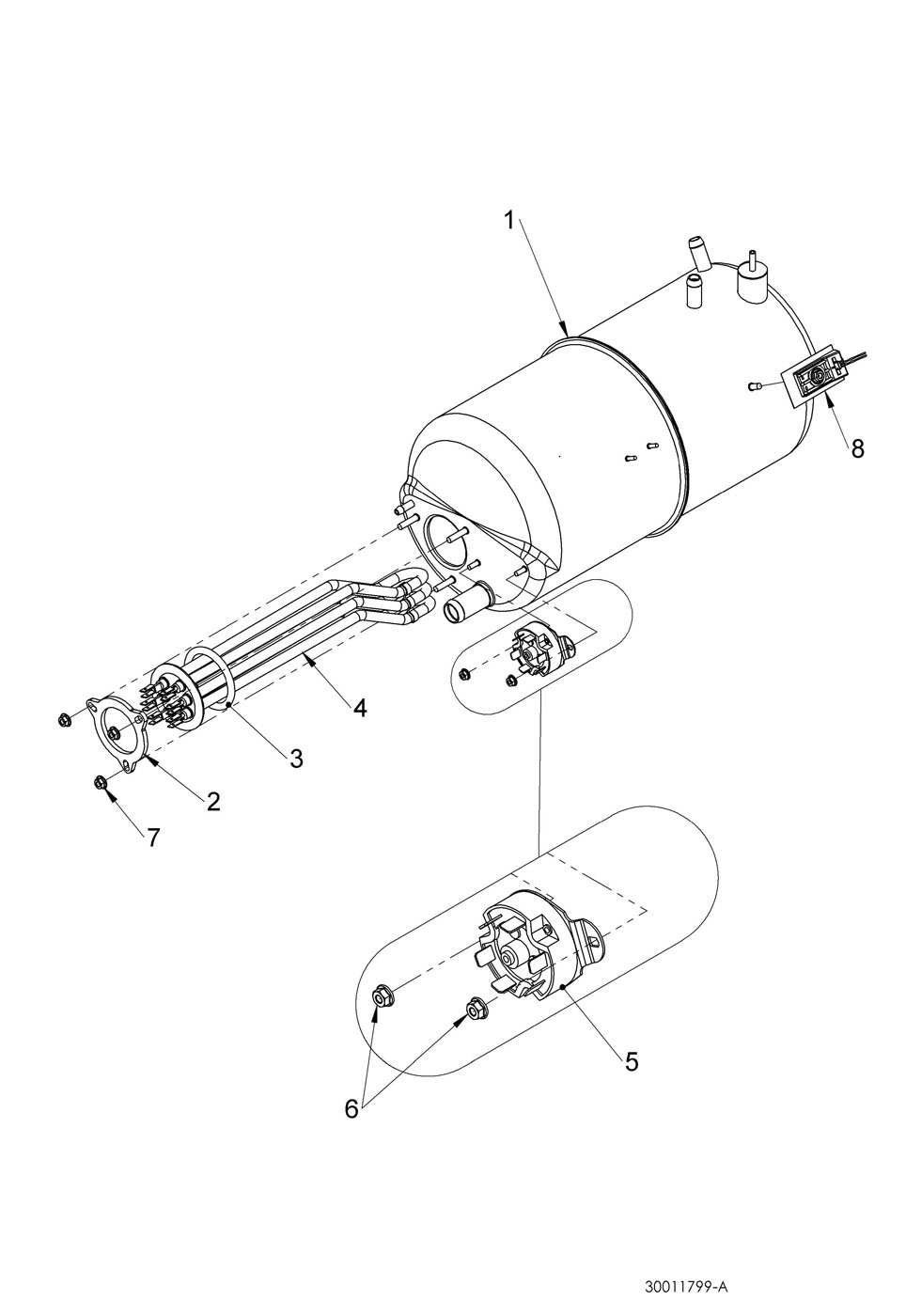 1
8
4
3
2
7
5
6
30011799-A