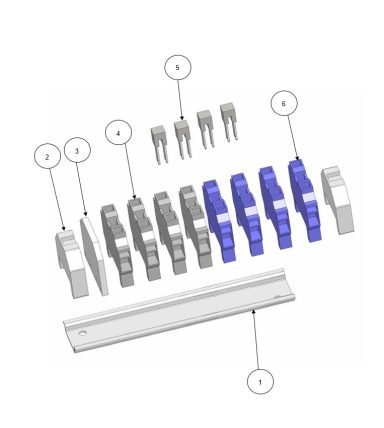 5
6
4
2
3
1