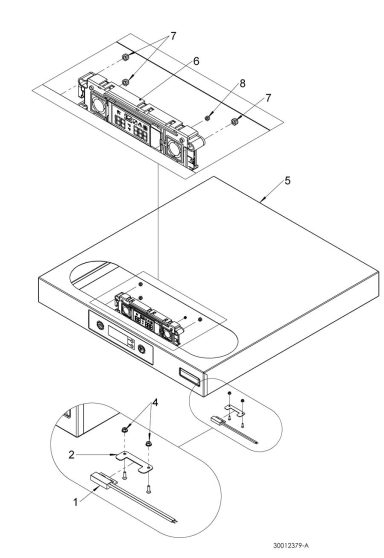 7
6
8
7
5
4
2
1
30012379-A