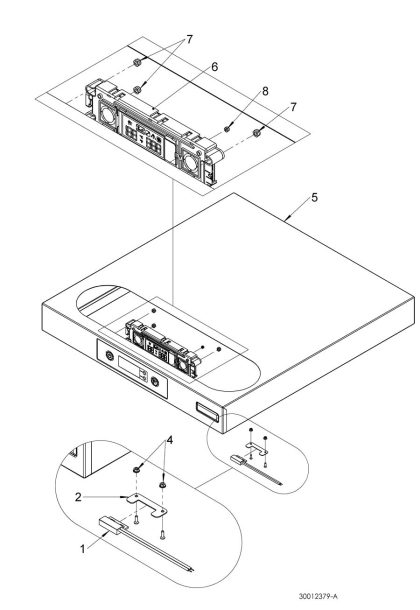 7
6
8
7
5
4
2
1
30012379-A