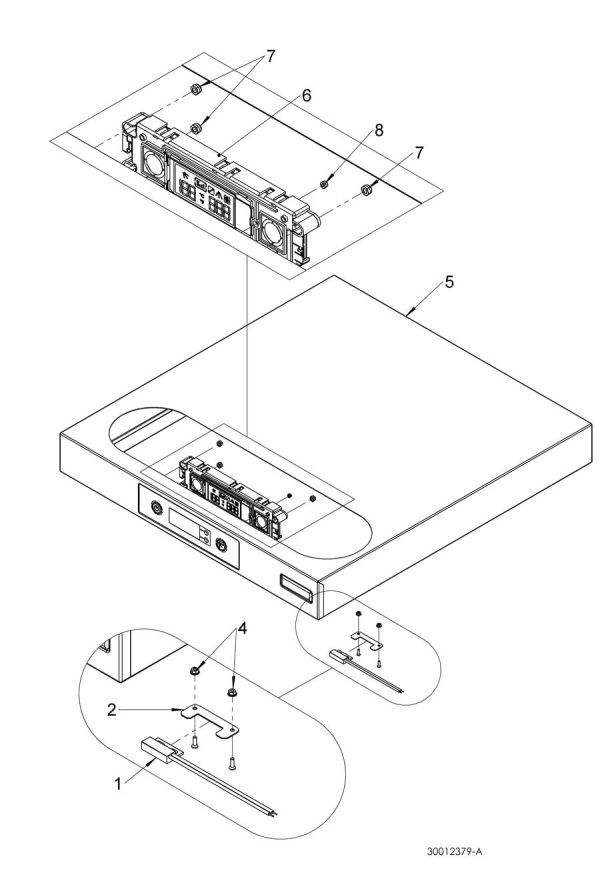 7
6
8
7
5
4
2
1
30012379-A