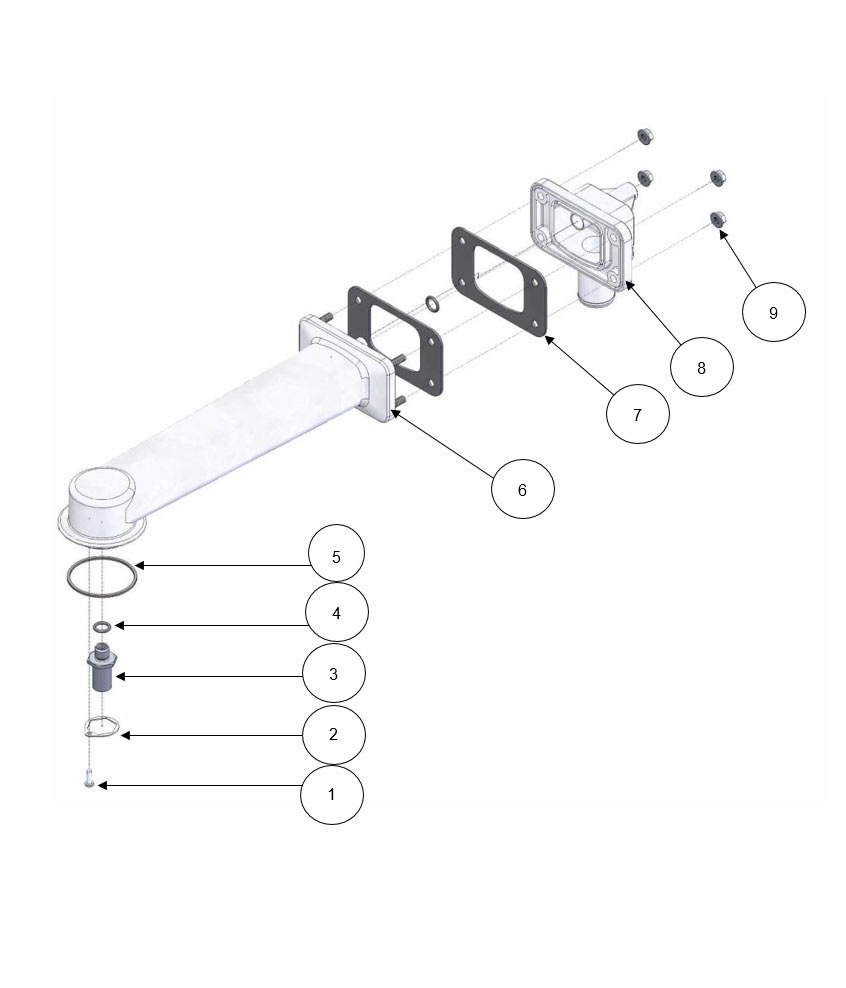 9

8

7

6

5

4

3

2

1