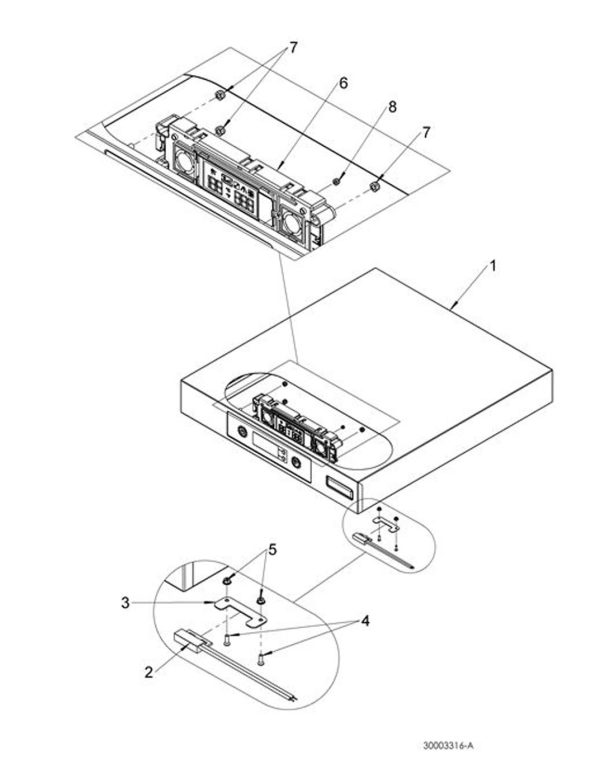 7
6
8
7
1
5
3
4
2
30003316-A