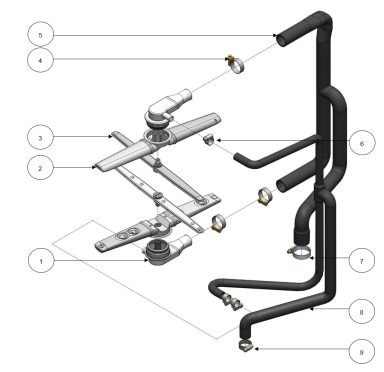 5
4
3
2
1
6
7
8
9