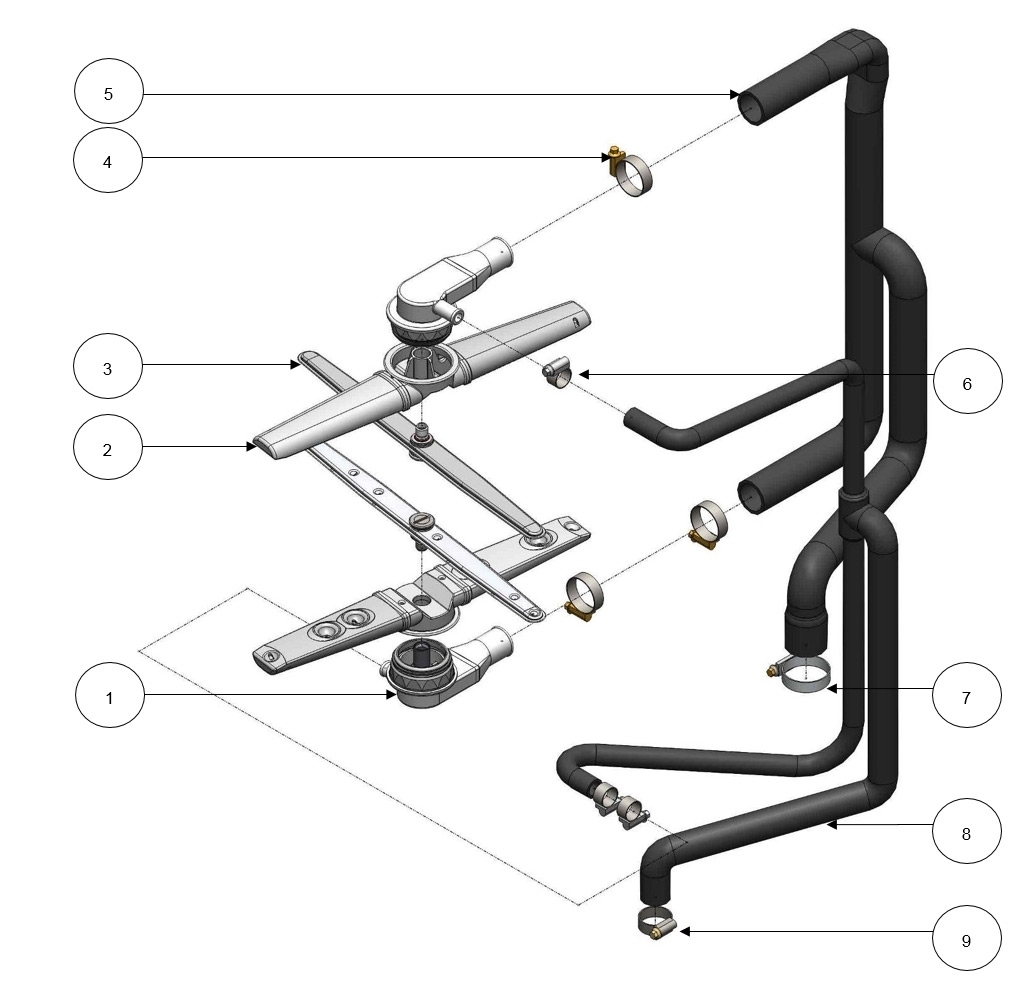 5
4
3
2
1
6
7
8
9