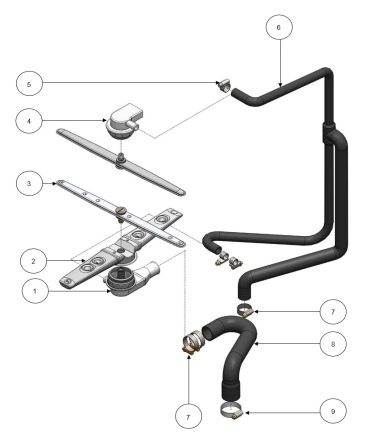 6
5
4
3
2
1
7
8
7
9