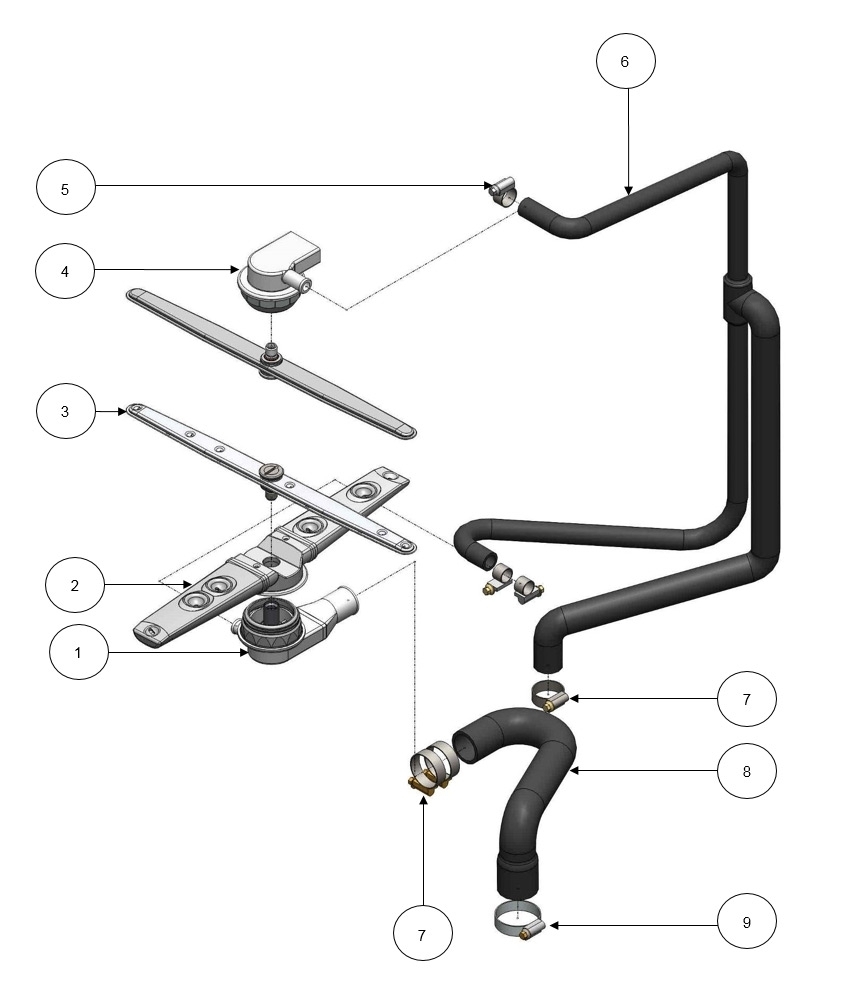 6
5
4
3
2
1
7
8
7
9