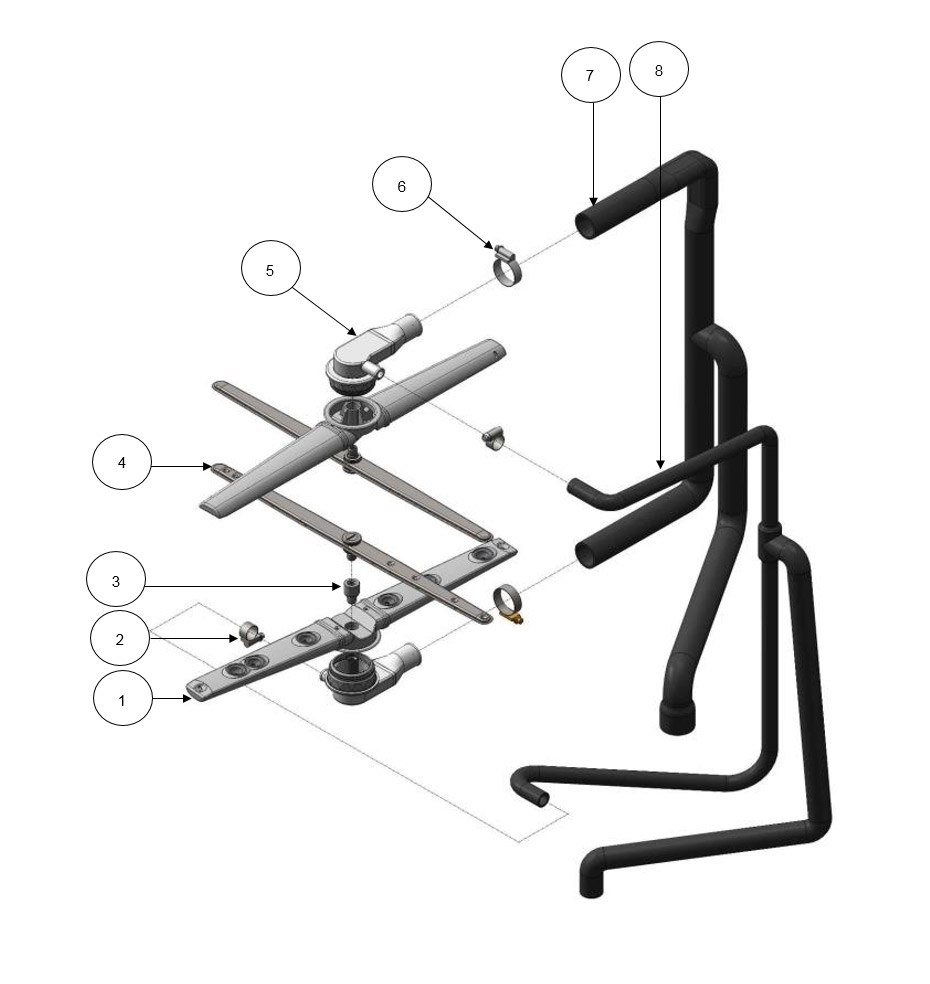 7
8
6
5
4
3
2
1