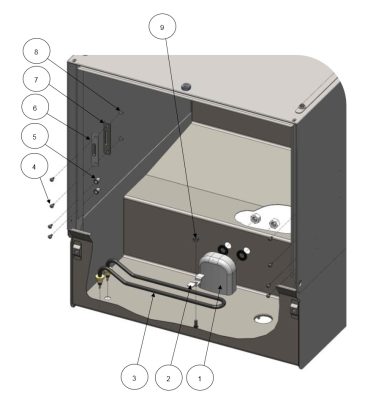 9
8
7
6
5
4
3
2
1