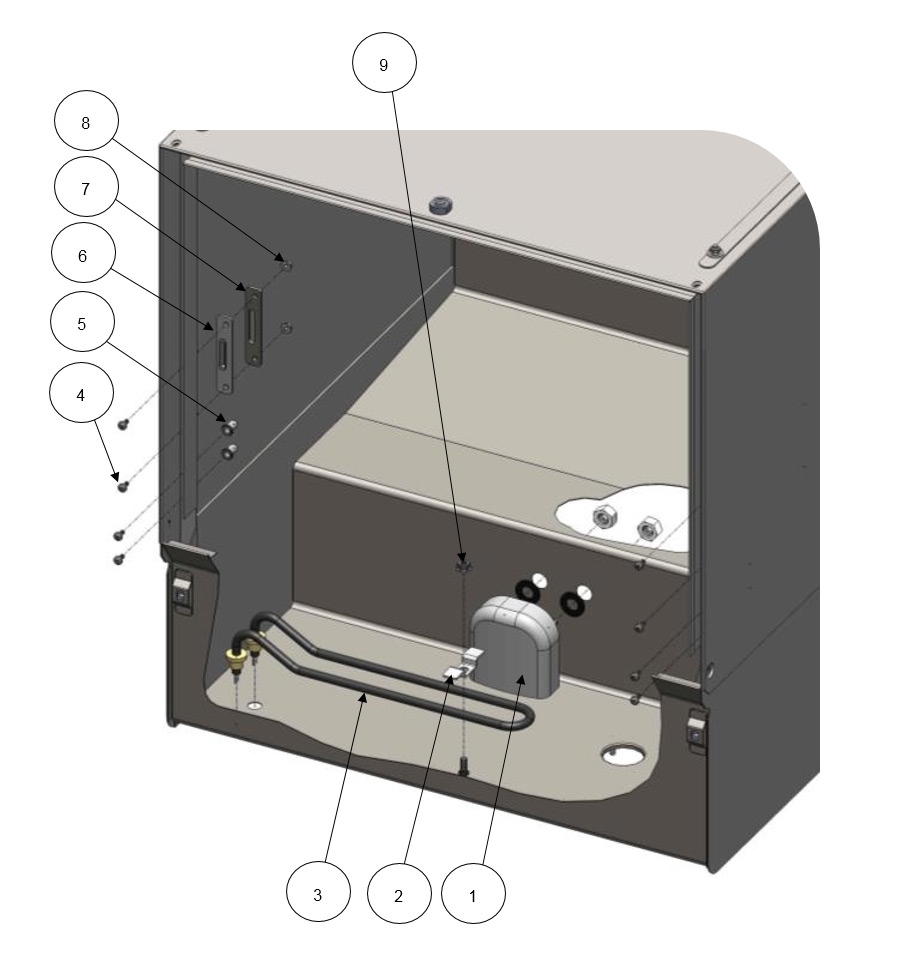 9
8
7
6
5
4
3
2
1