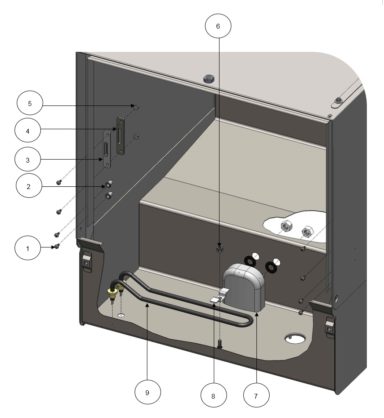 6
5
4
3
2
1
9
8
7