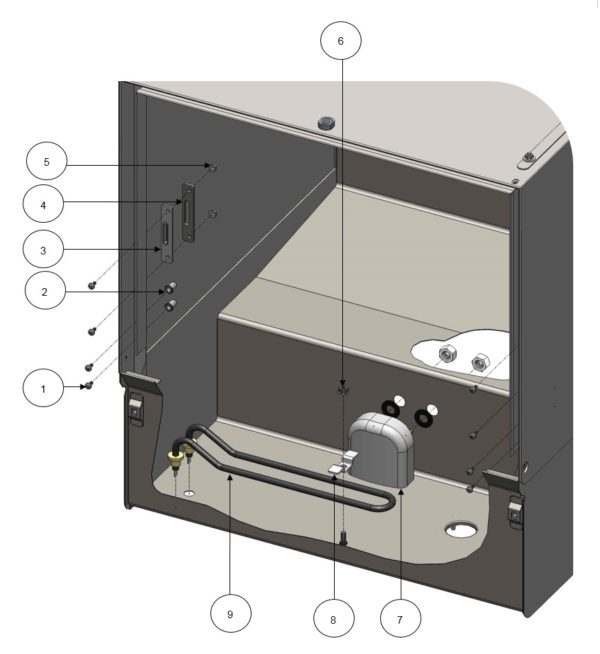 6
5
4
3
2
1
9
8
7