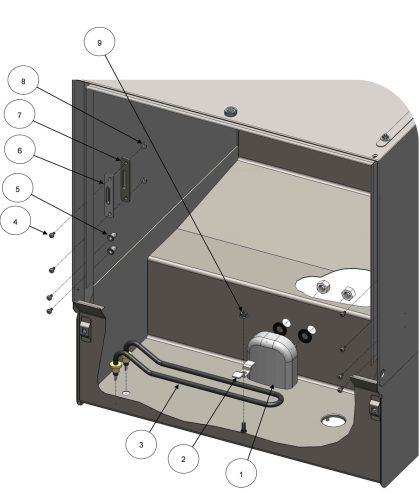 9

8

7

6

5

4

3

2

1