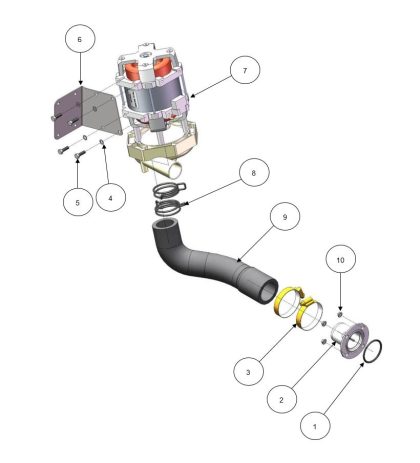 6
7
5
4
8
9
10
3
2
1