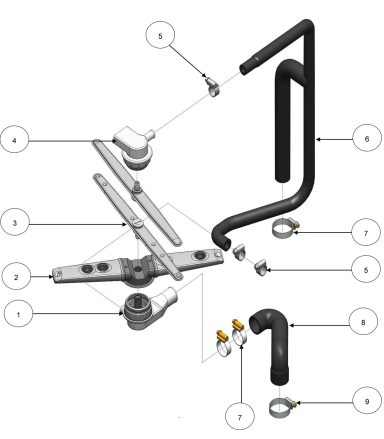 5

4

6

3

7

2

5

1

8

7

9