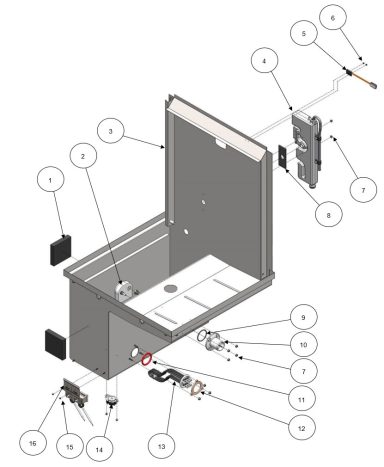 6
5
4
3
2
1
7
8
9
10
7
11
12
13
14
15
16