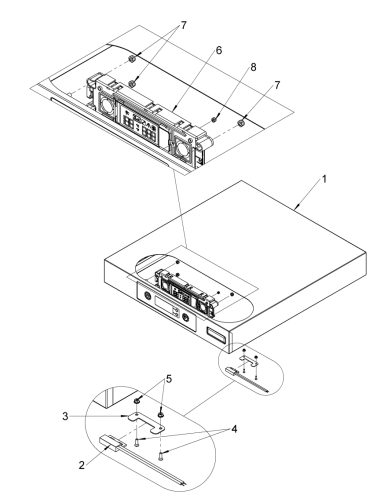 7
6
8
7
1
5
3
4
2