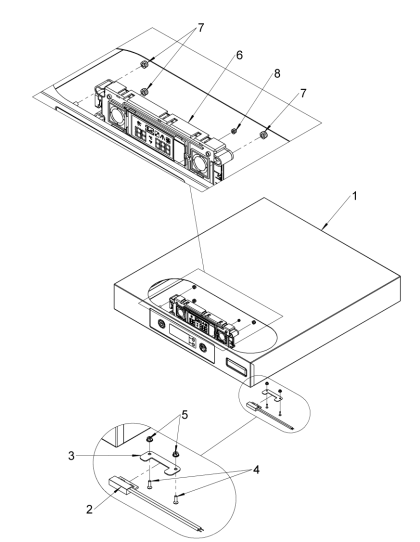 7
6
8
7
1
5
3
4
2