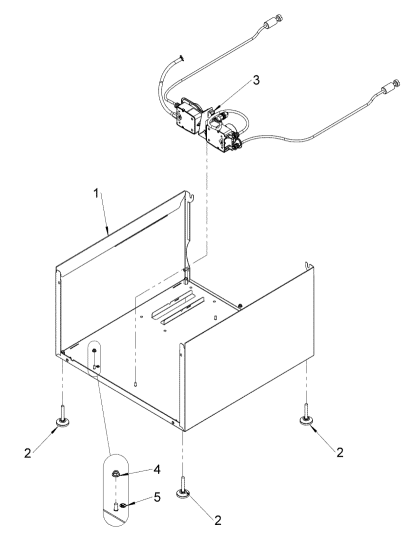 3
1
2
2
4
5
2