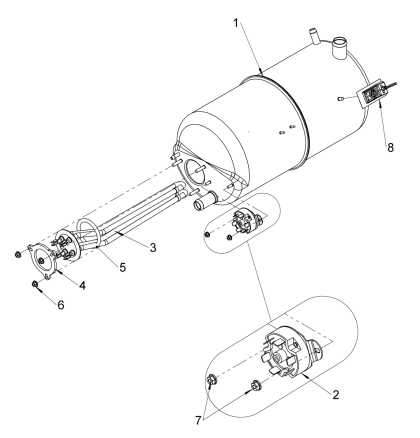 1
8
3
5
4
6
2
7