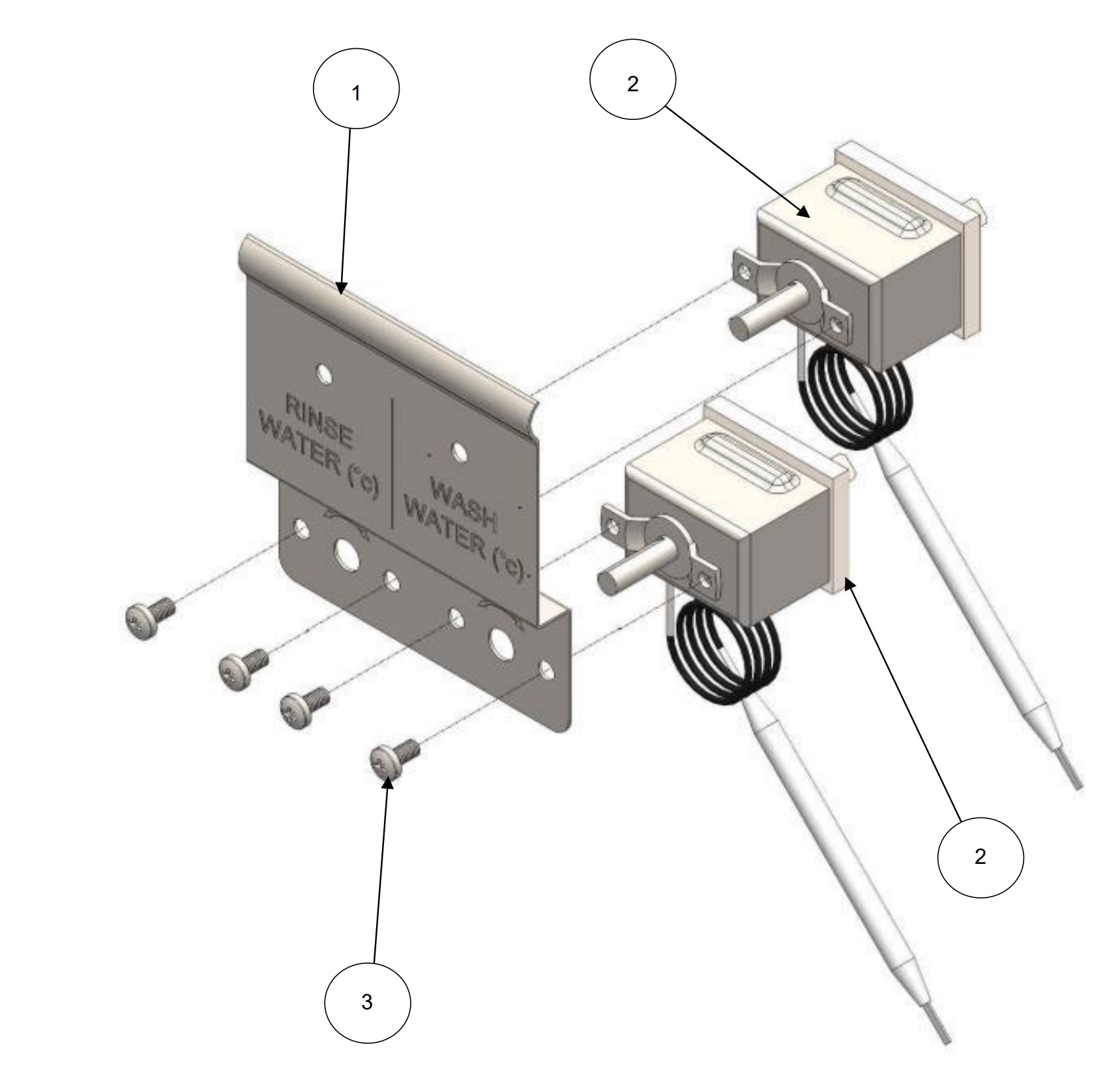 1

2

RINSE WATER (°c)

WASH WATER (°c)

2

3