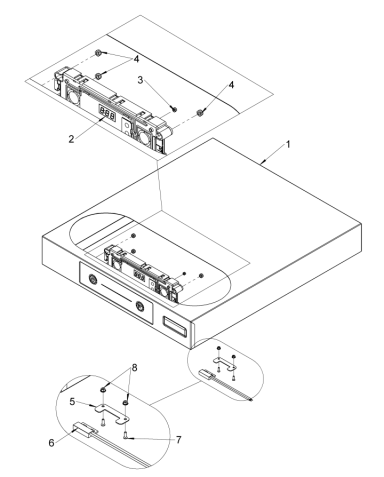 4
3
4
2
1
8
5
6
7