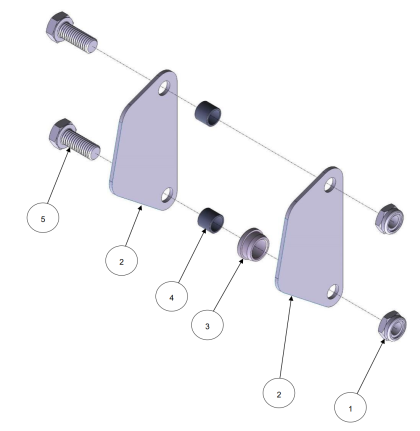 5
2
4
3
2
1