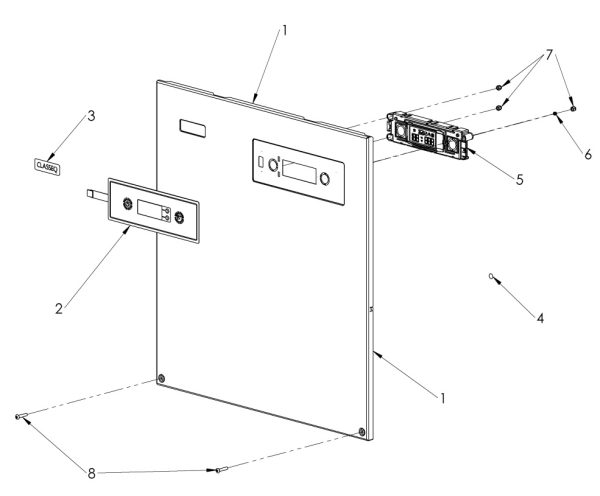 1
7
3
CLASSEQ
6
5
2
4
1
8