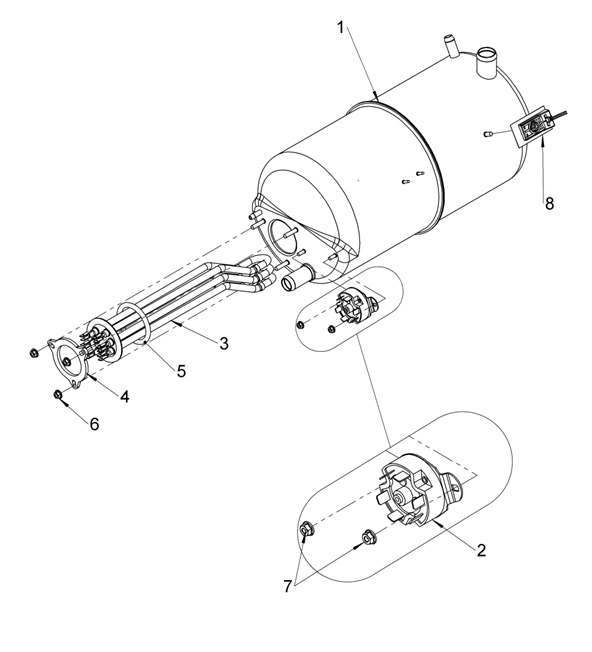 1
8
3
5
4
6
2
7