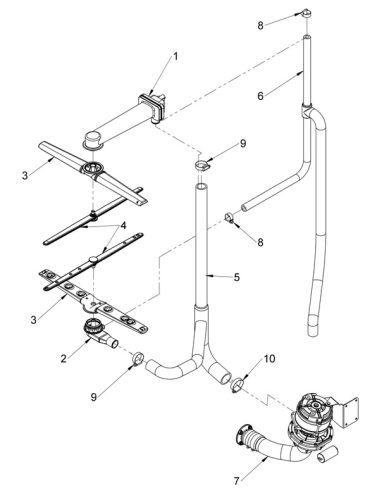 8
1
6
9
3
4
8
5
3
2
10
9
7