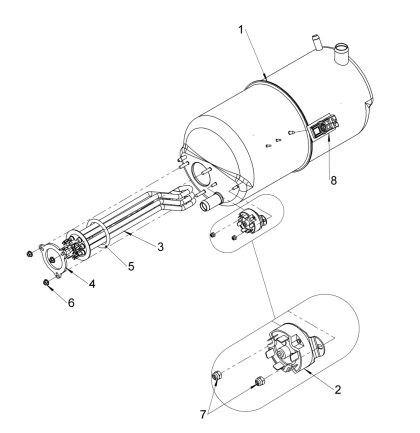 1
8
3
5
4
6
2
7