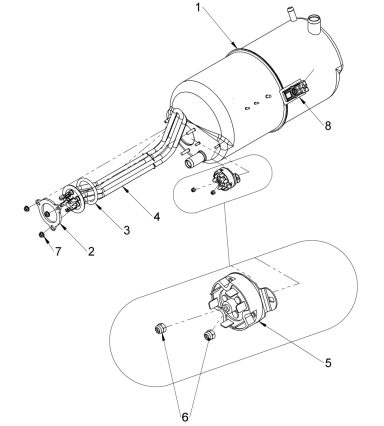 1
8
4
3
2
7
5
6