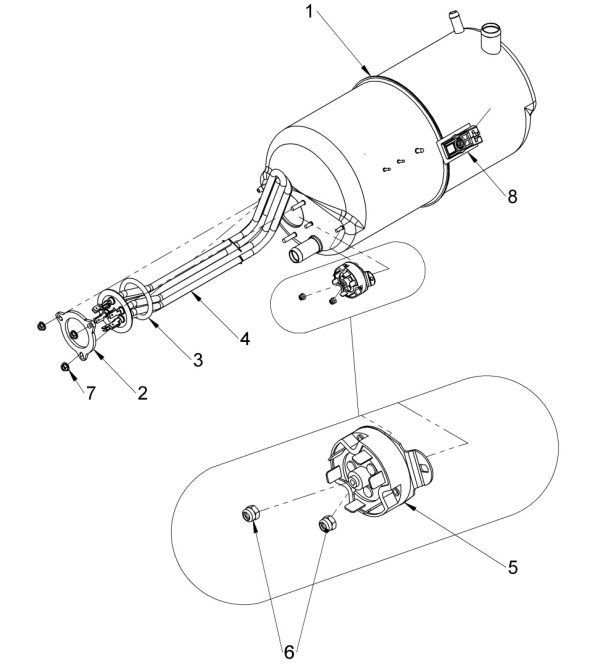 1
8
4
3
2
7
5
6