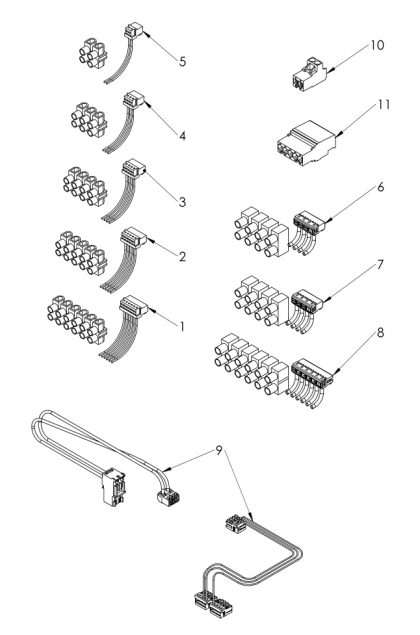 5
10
4
11
3
6
2
7
1
8
9